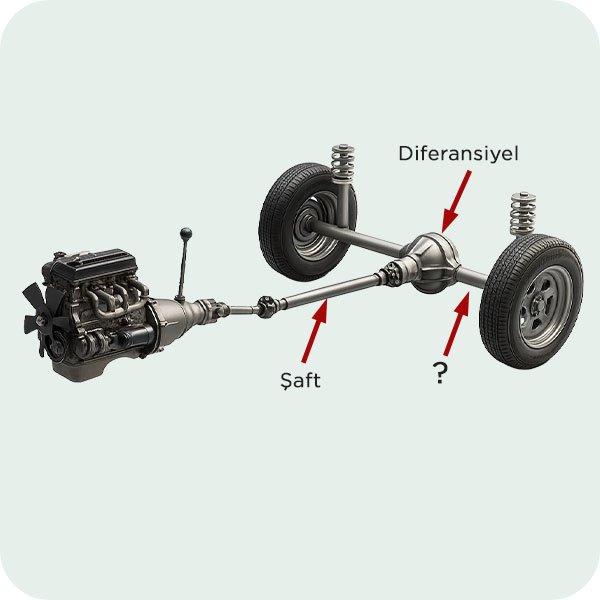 Diferansiyel

Şaft

?